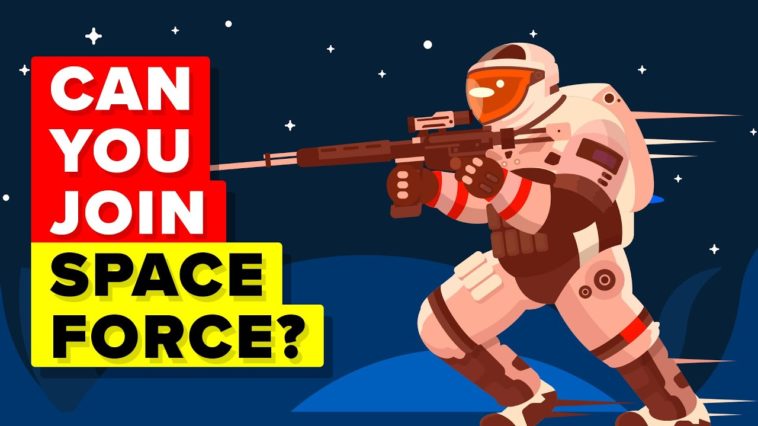 CAN YOU JOIN SPACE FORCE?