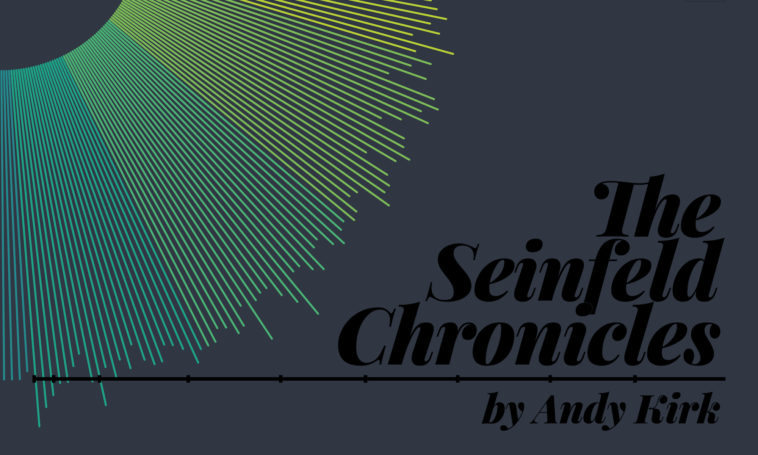 The Seinfeld Chronicles

by Andy Kirk