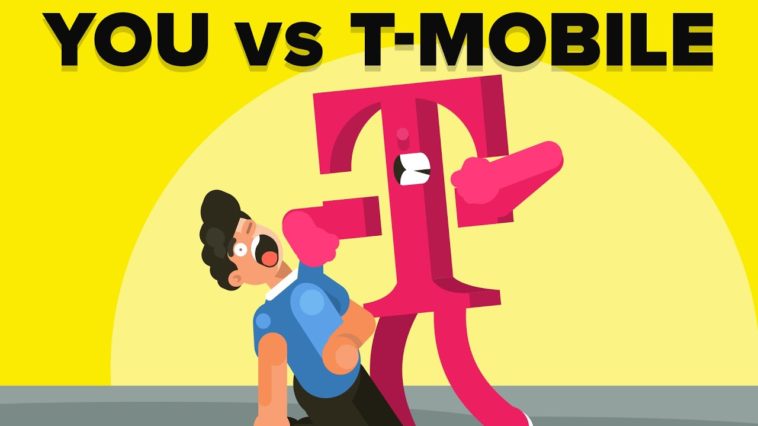 YOU vs T-MOBILE