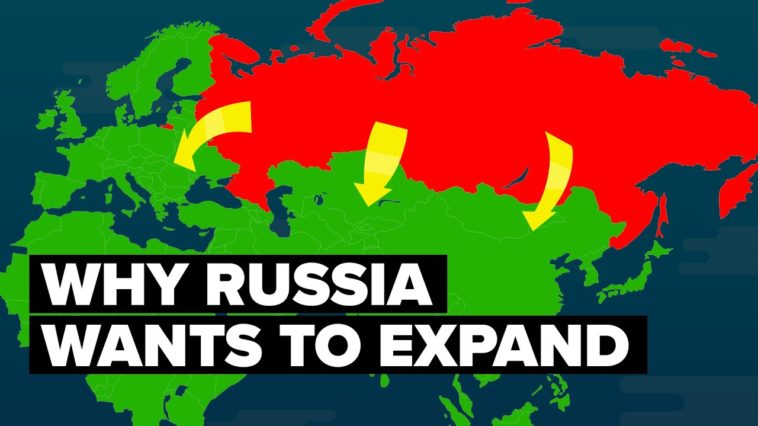 WHY RUSSIA
WANTS TO EXPAND