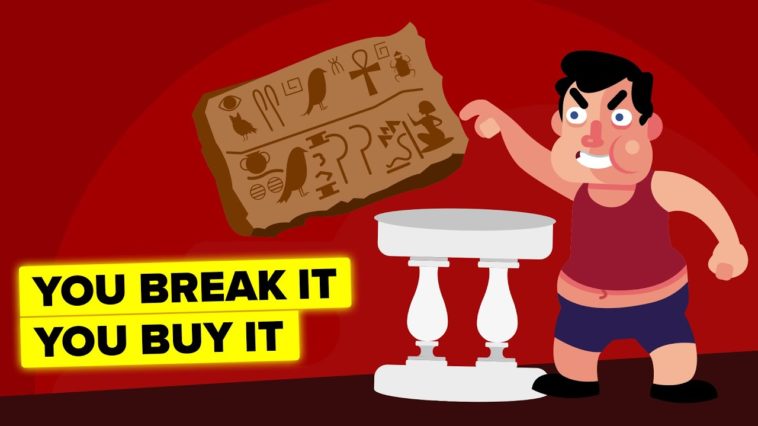 YOU BREAK IT
YOU BUY IT