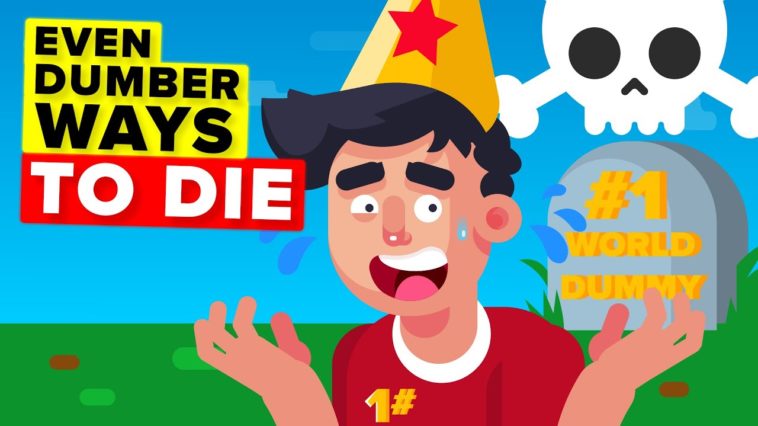 EVEN DUMBER WAYS
TO DIE

#1 WORLD DUMMY

1#