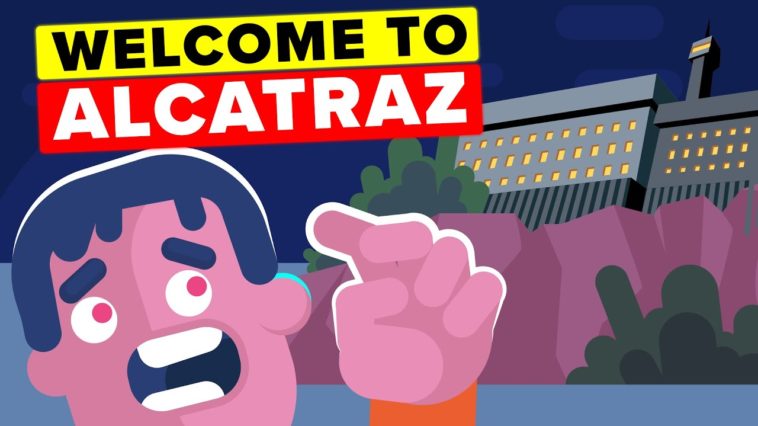 WELCOME TO
ALCATRAZ