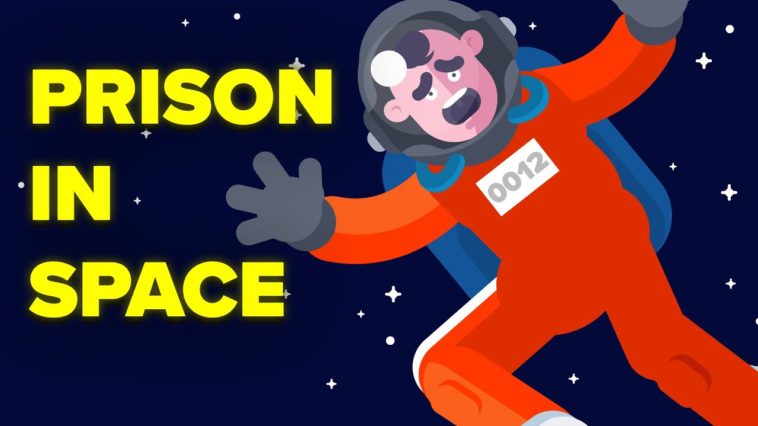 PRISON
IN
SPACE

0012