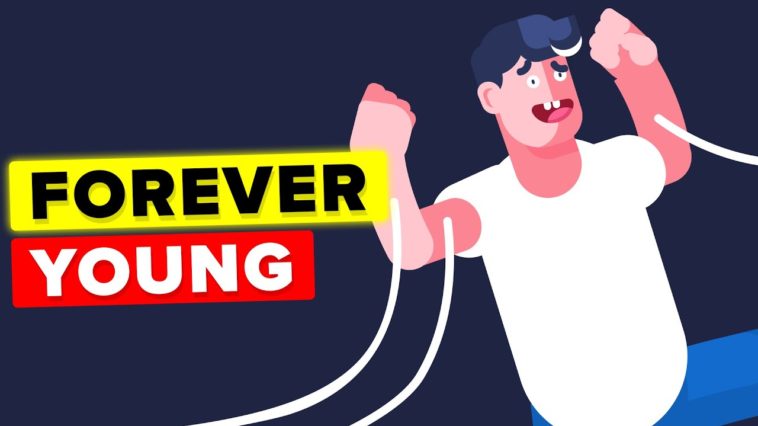 FOREVER
YOUNG