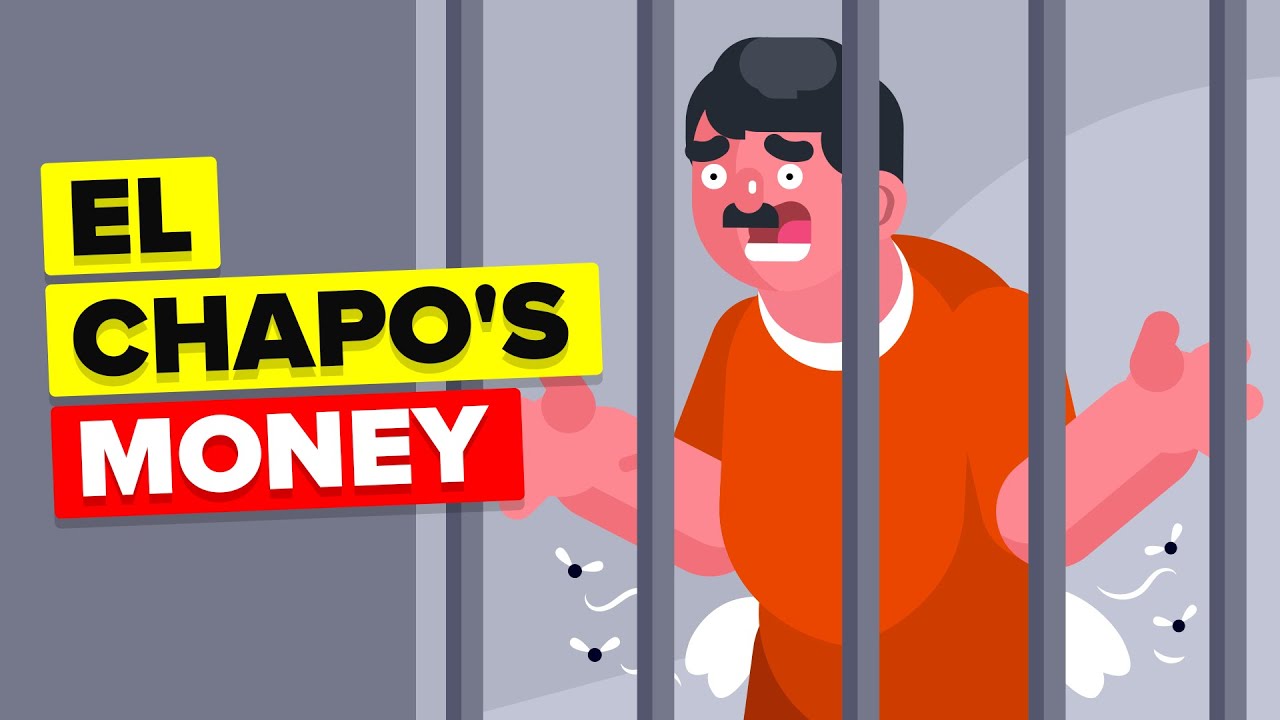 EL
CHAPO'S
MONEY