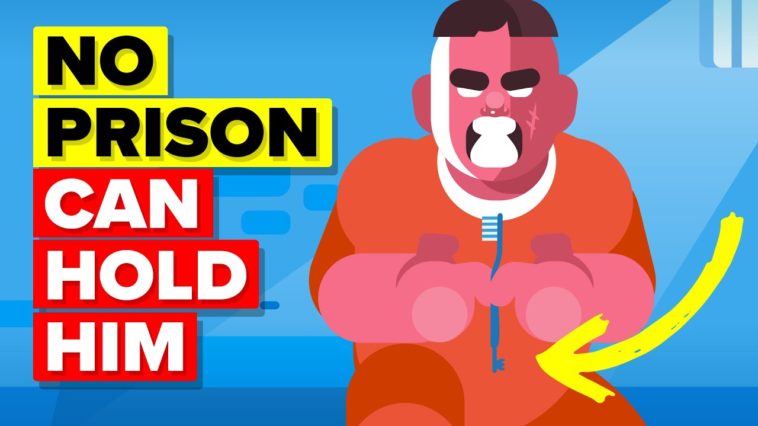 NO
PRISON
CAN
HOLD
HIM