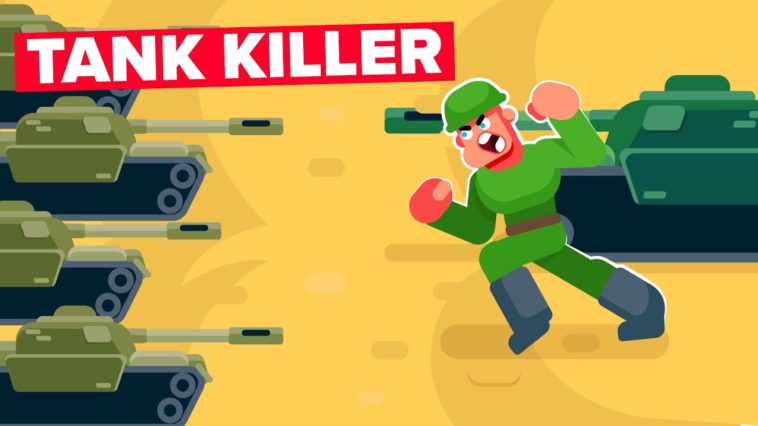 TANK KILLER