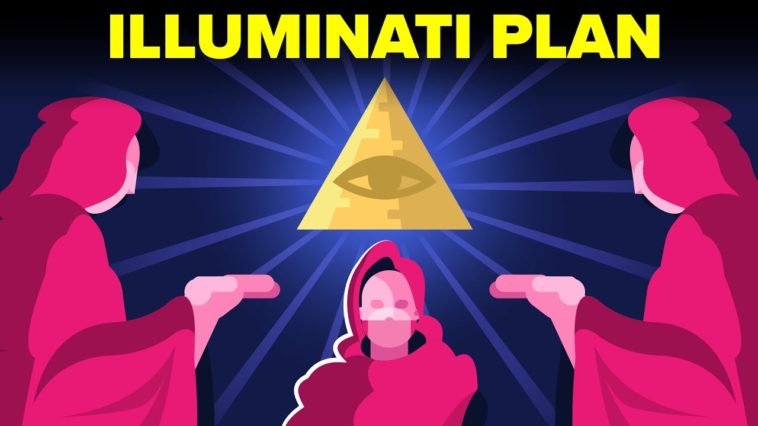 ILLUMINATI PLAN