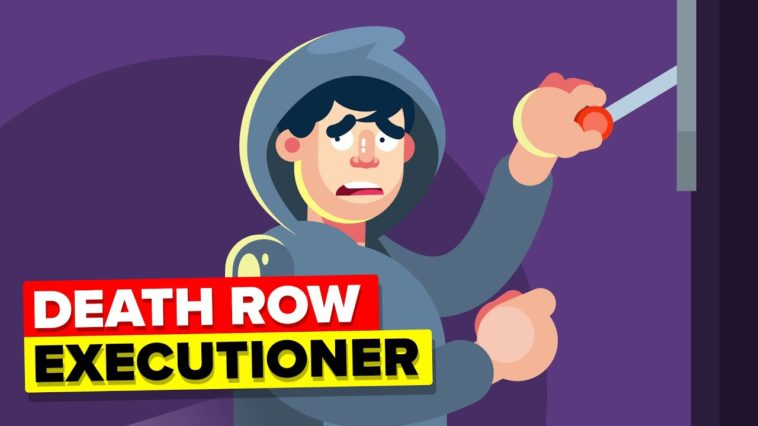 DEATH ROW
EXECUTIONER