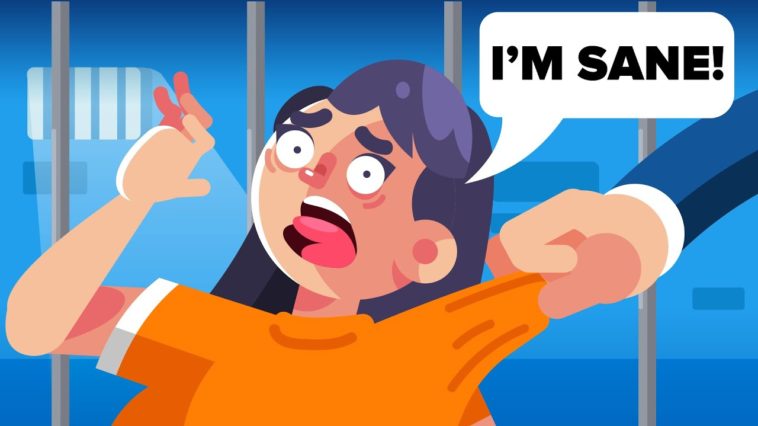 I'M SANE!