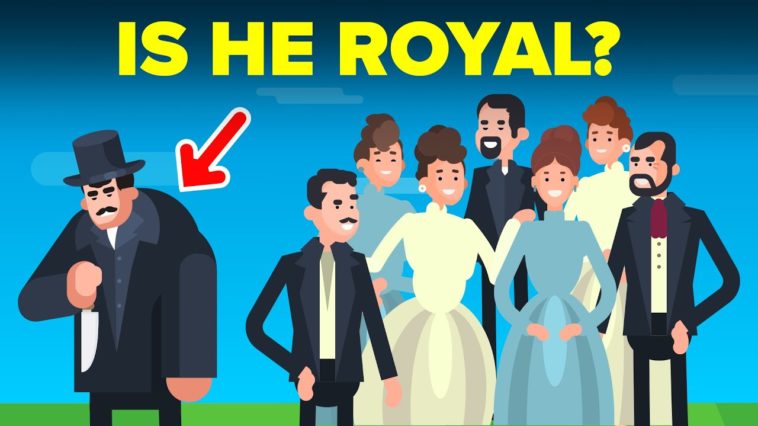 IS HE ROYAL?