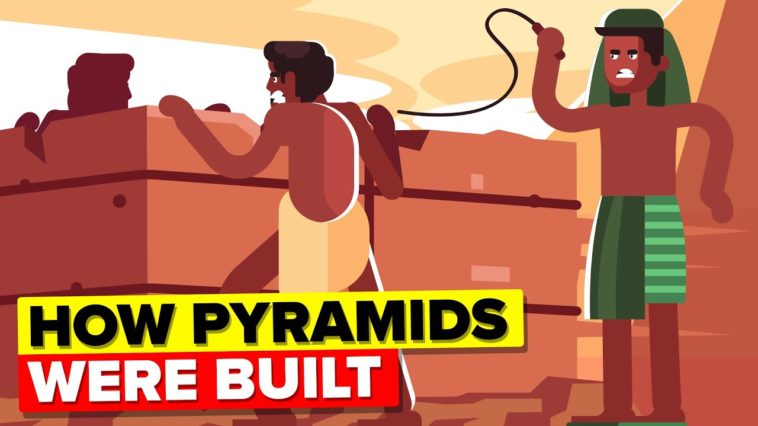 HOW PYRAMIDS
WERE BUILT