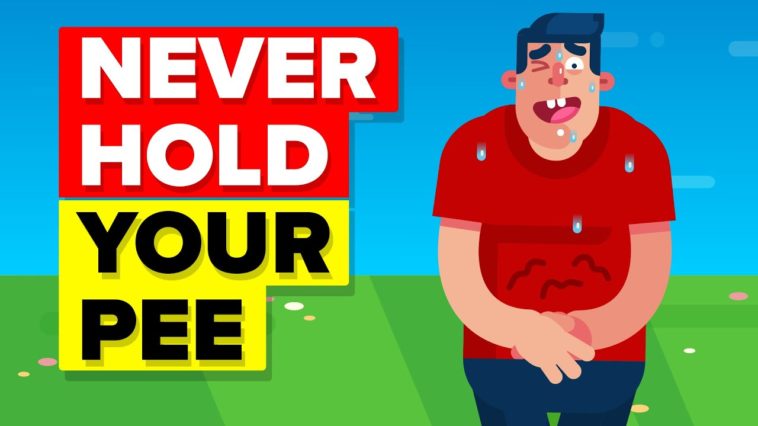 NEVER
HOLD
YOUR
PEE