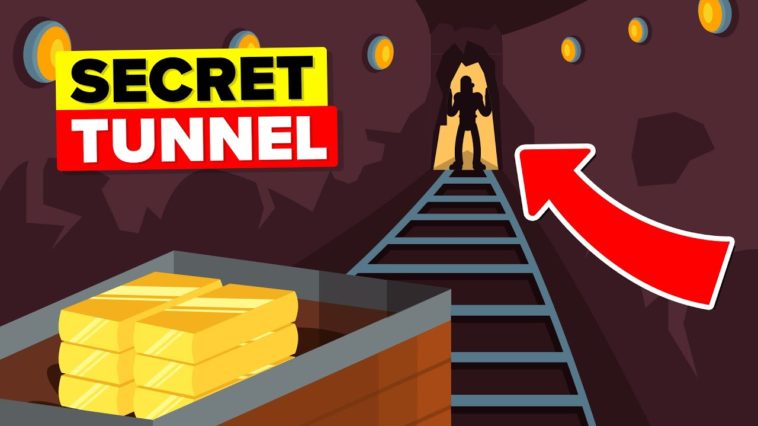 SECRET
TUNNEL