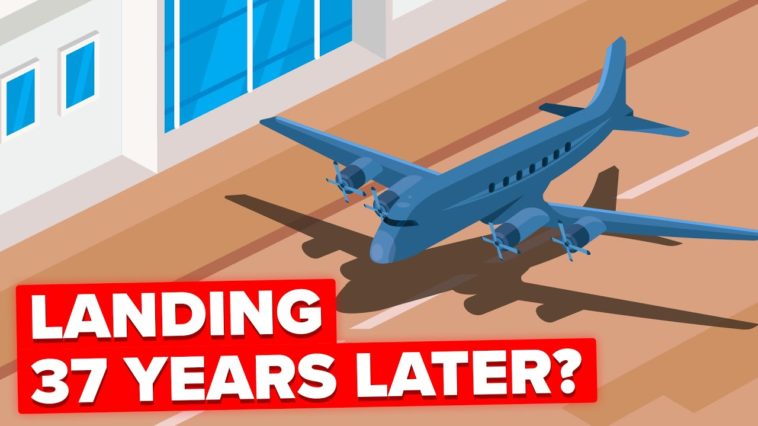 LANDING
37 YEARS LATER?