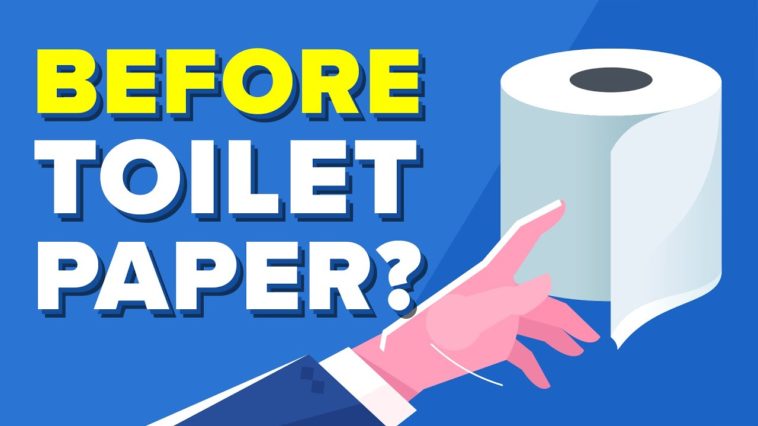 BEFORE TOILET PAPER?