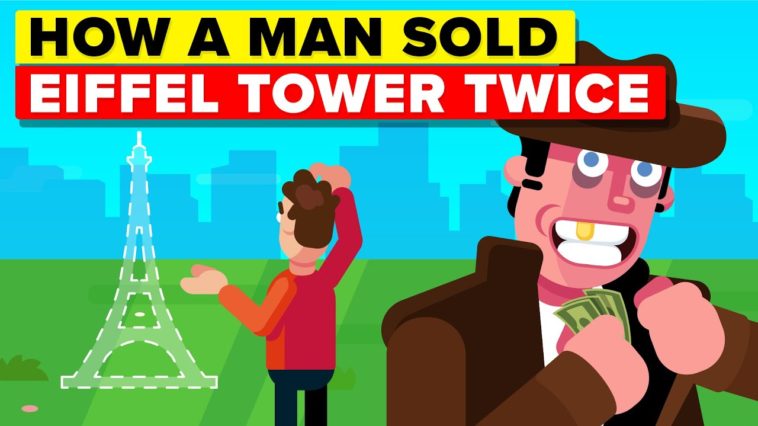 HOW A MAN SOLD
EIFFEL TOWER TWICE