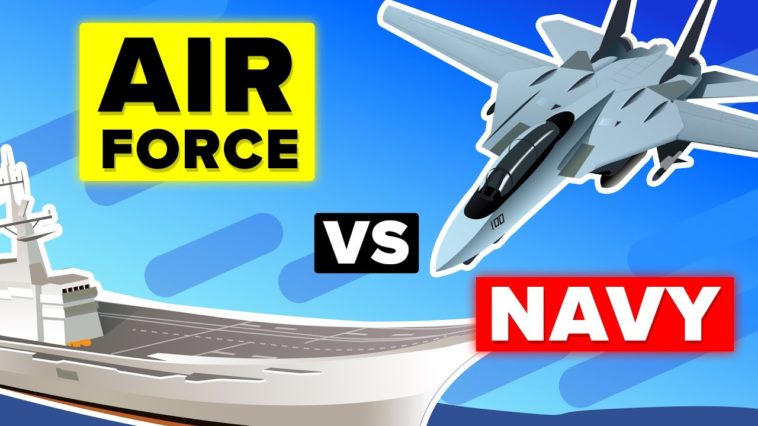 AIR FORCE

VS

NAVY

100