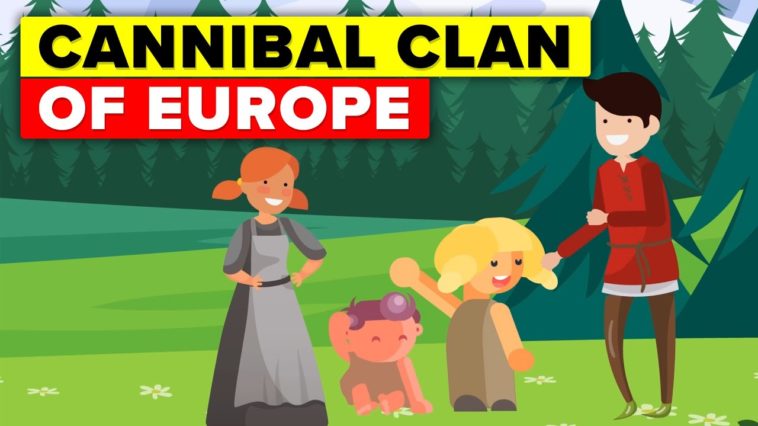 CANNIBAL CLAN
OF EUROPE