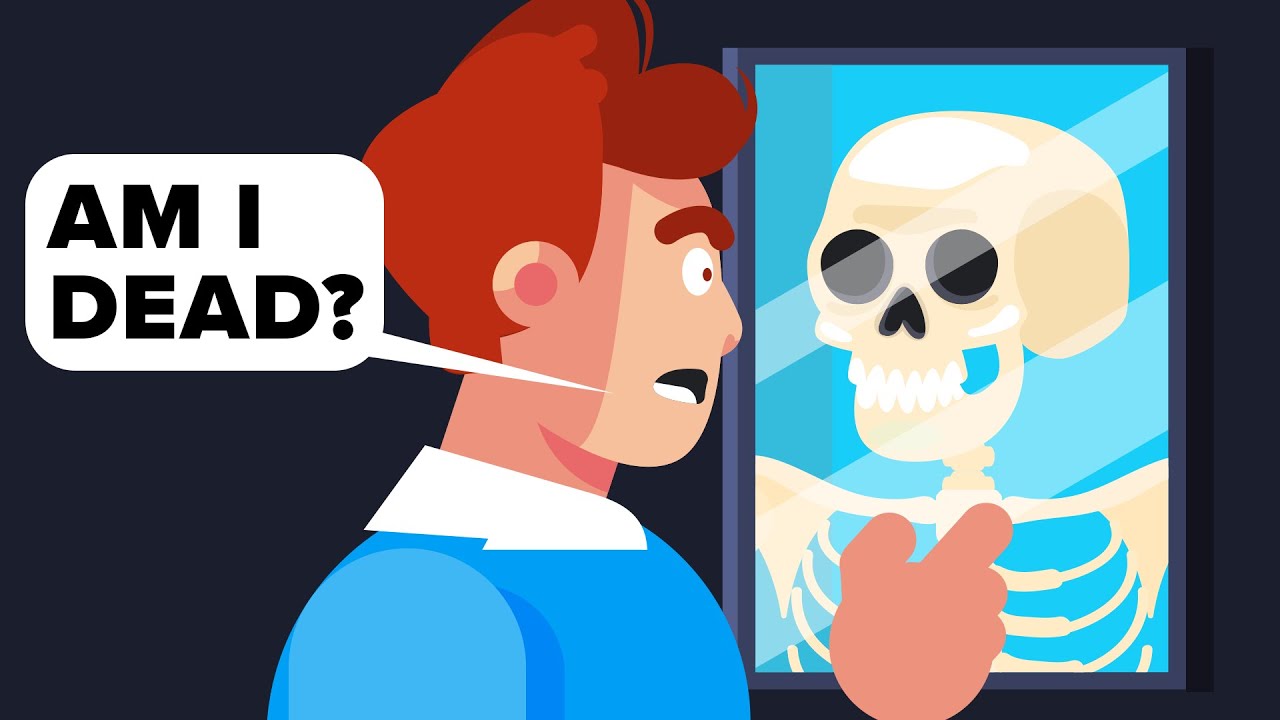 AM I DEAD?