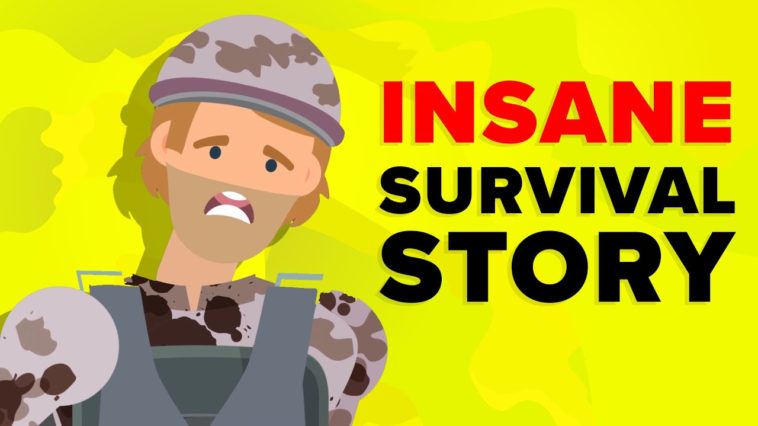 INSANE
SURVIVAL
STORY