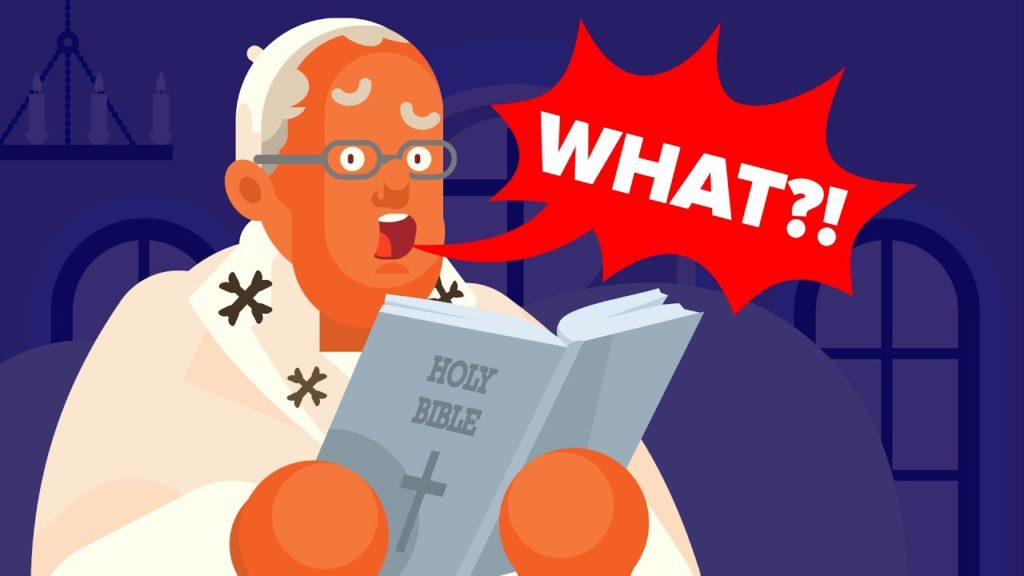 WHAT?!

HOLY BIBLE