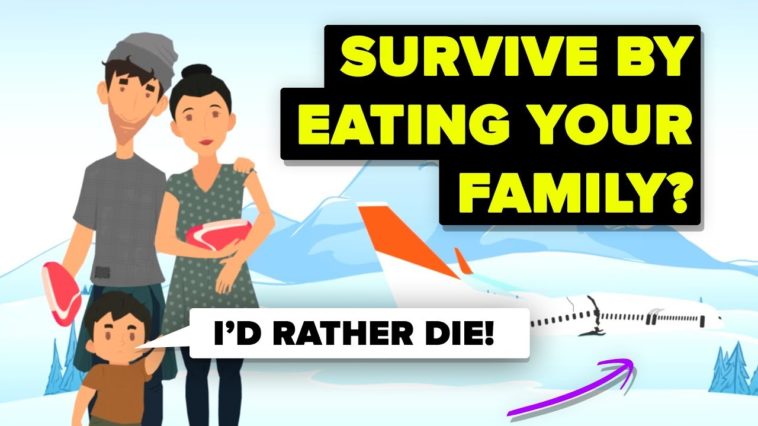 SURVIVE BY EATING YOUR FAMILY?

I'D RATHER DIE!