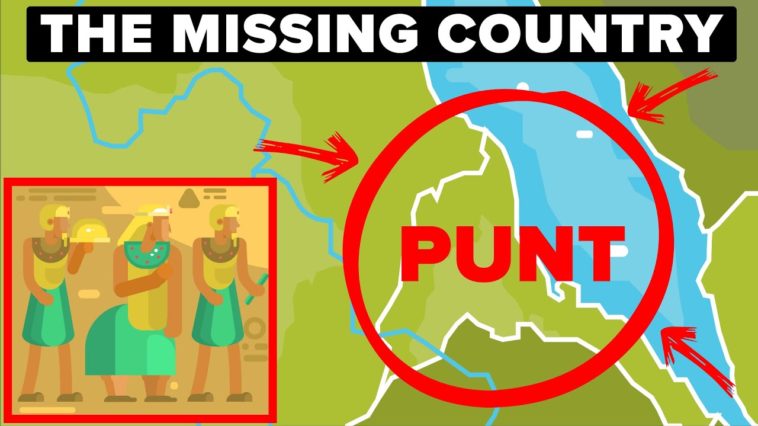 THE MISSING COUNTRY

PUNT