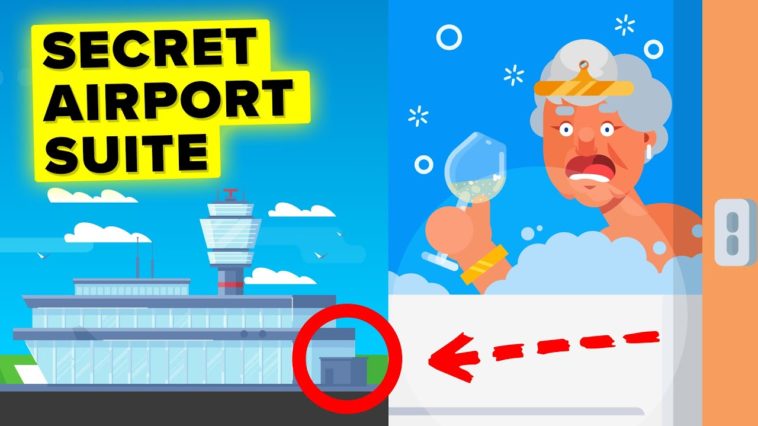 SECRET AIRPORT SUITE