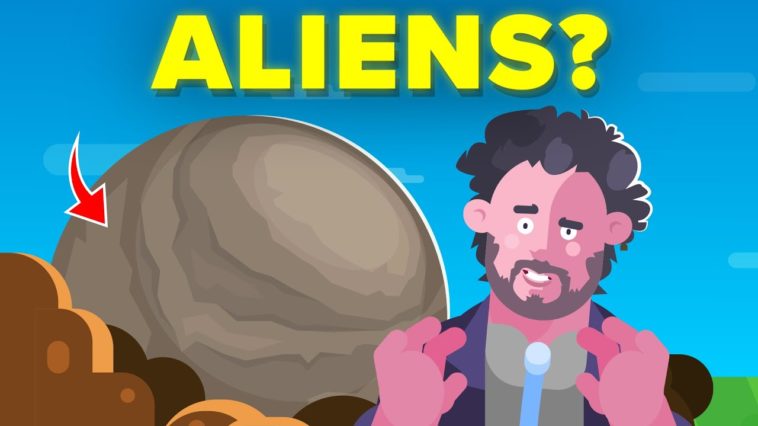 ALIENS?