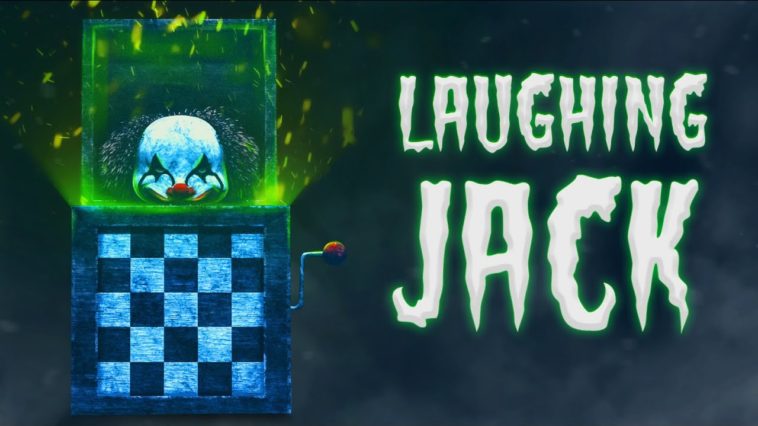 LAUGHING
JACK