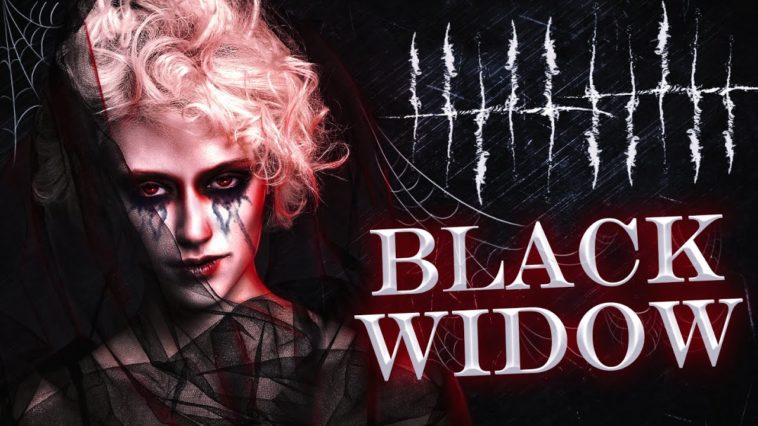 BLACK WIDOW