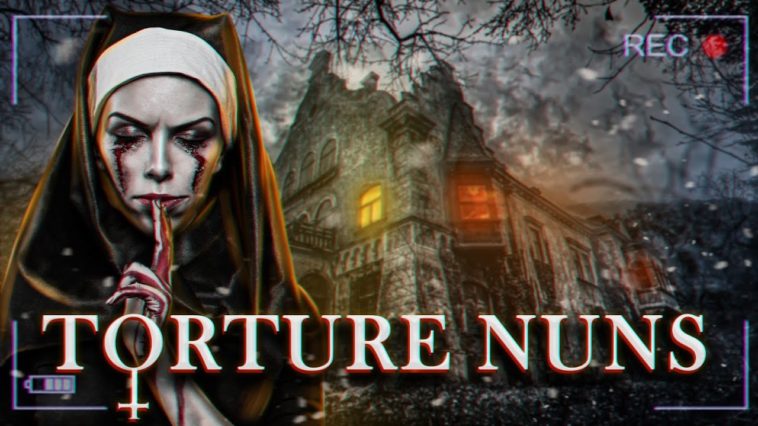 REC

TORTURE NUNS