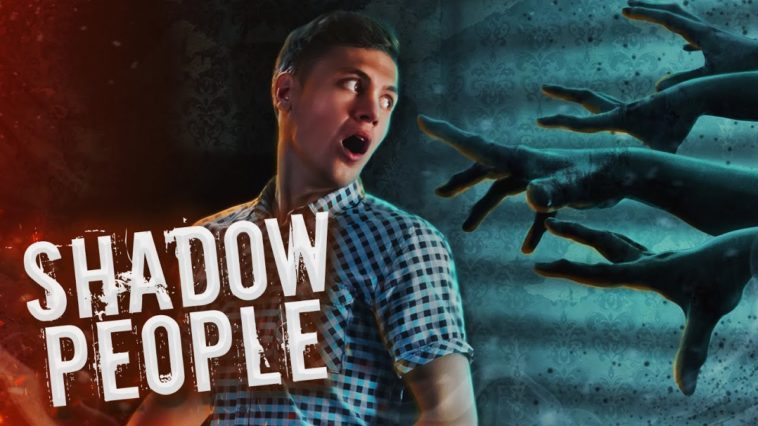 SHADOW
PEOPLE