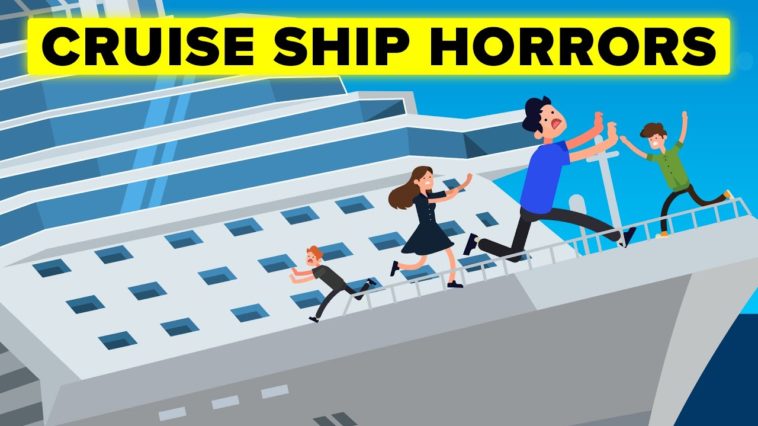 CRUISE SHIP HORRORS