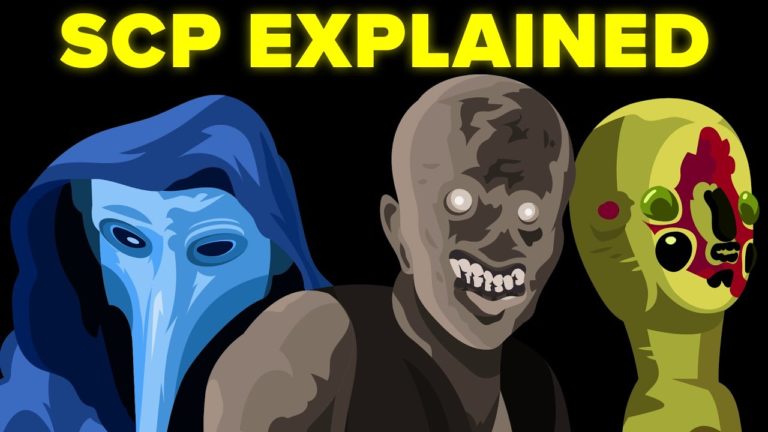 SCP EXPLAINED