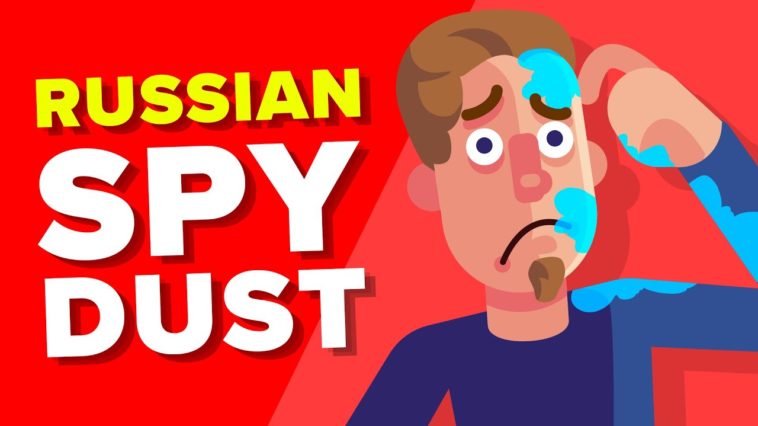 RUSSIAN
SPY
DUST