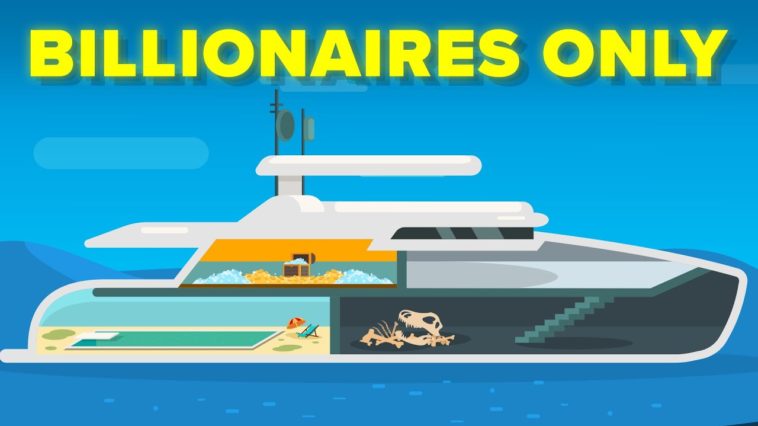 BILLIONAIRES ONLY