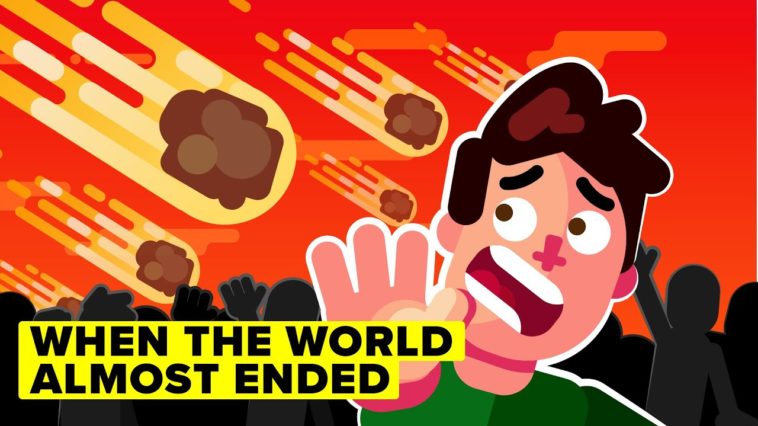 WHEN THE WORLD
ALMOST ENDED