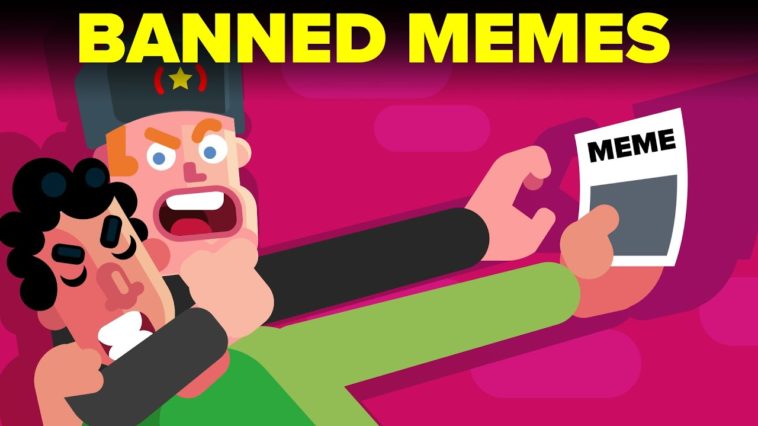 BANNED MEMES

MEME