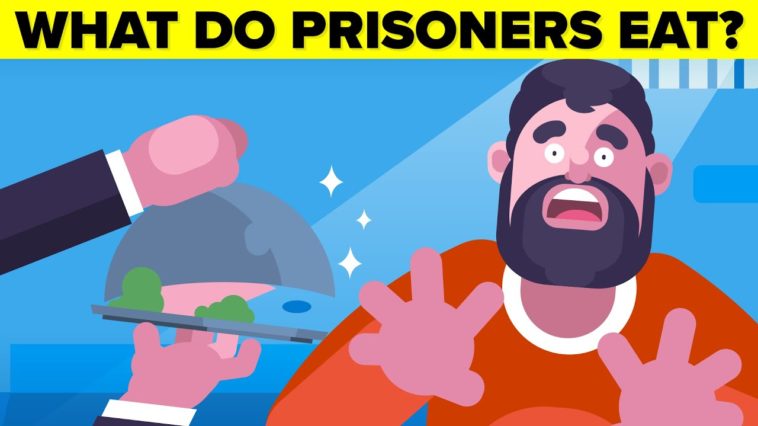 WHAT DO PRISONERS EAT?