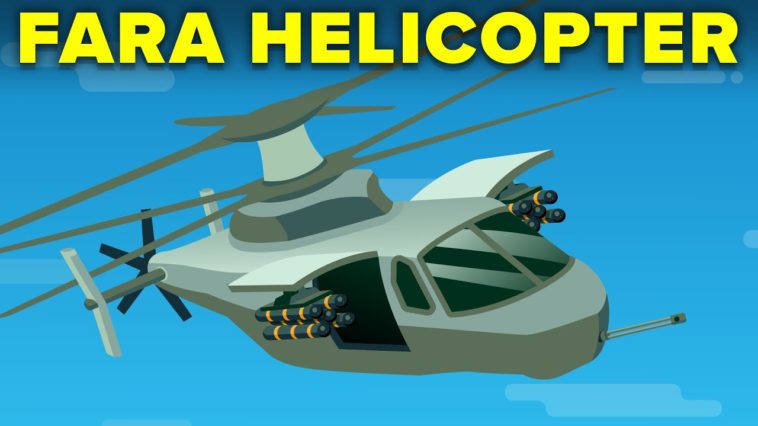 FARA HELICOPTER