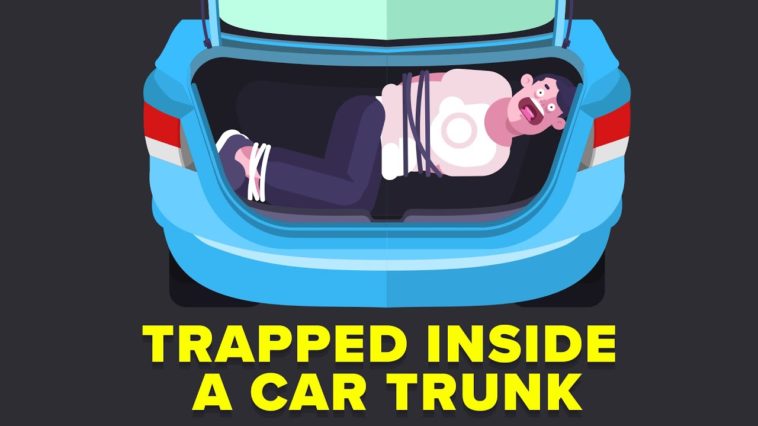 TRAPPED INSIDE
A CAR TRUNK