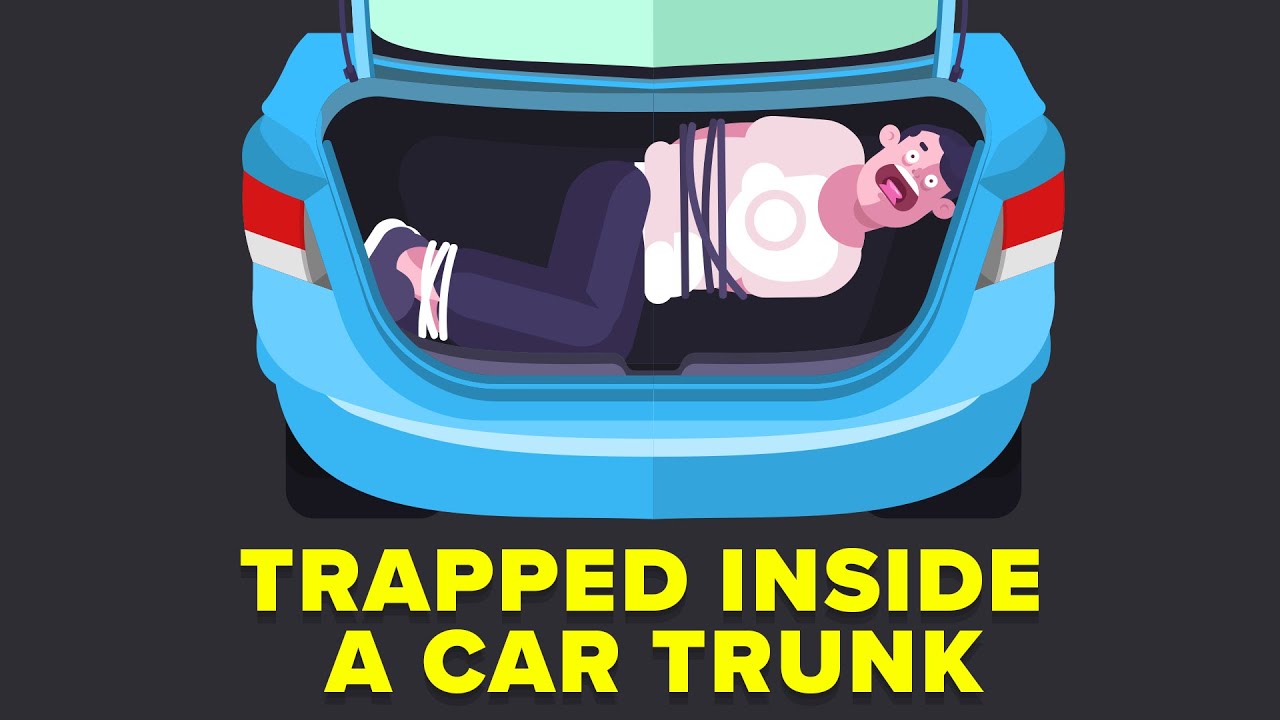 TRAPPED INSIDE A CAR TRUNK