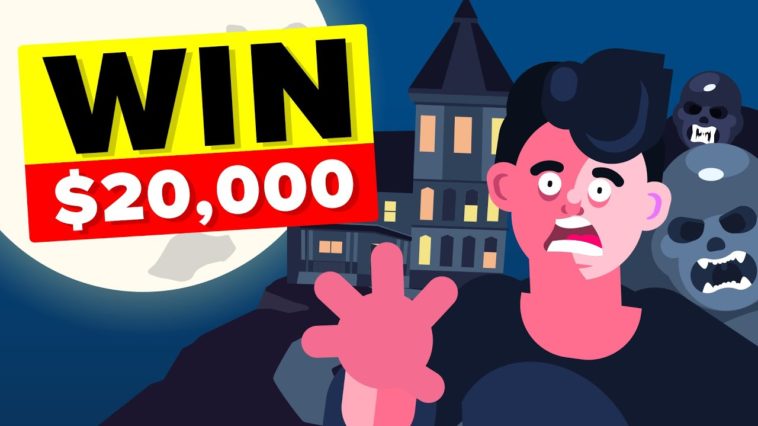 WIN
$20,000