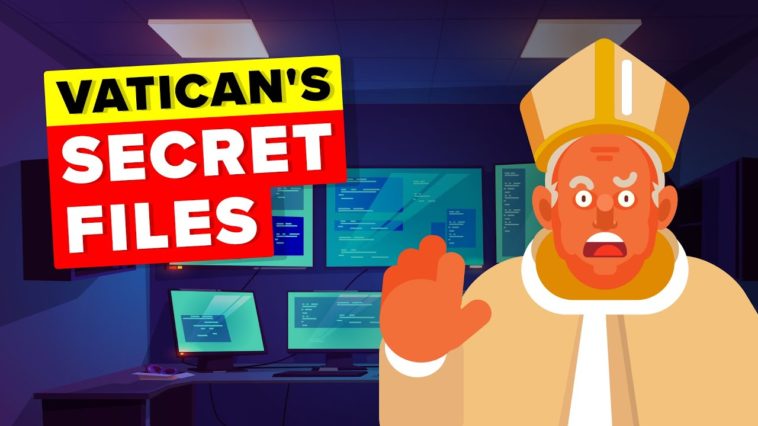 VATICAN'S
SECRET
FILES