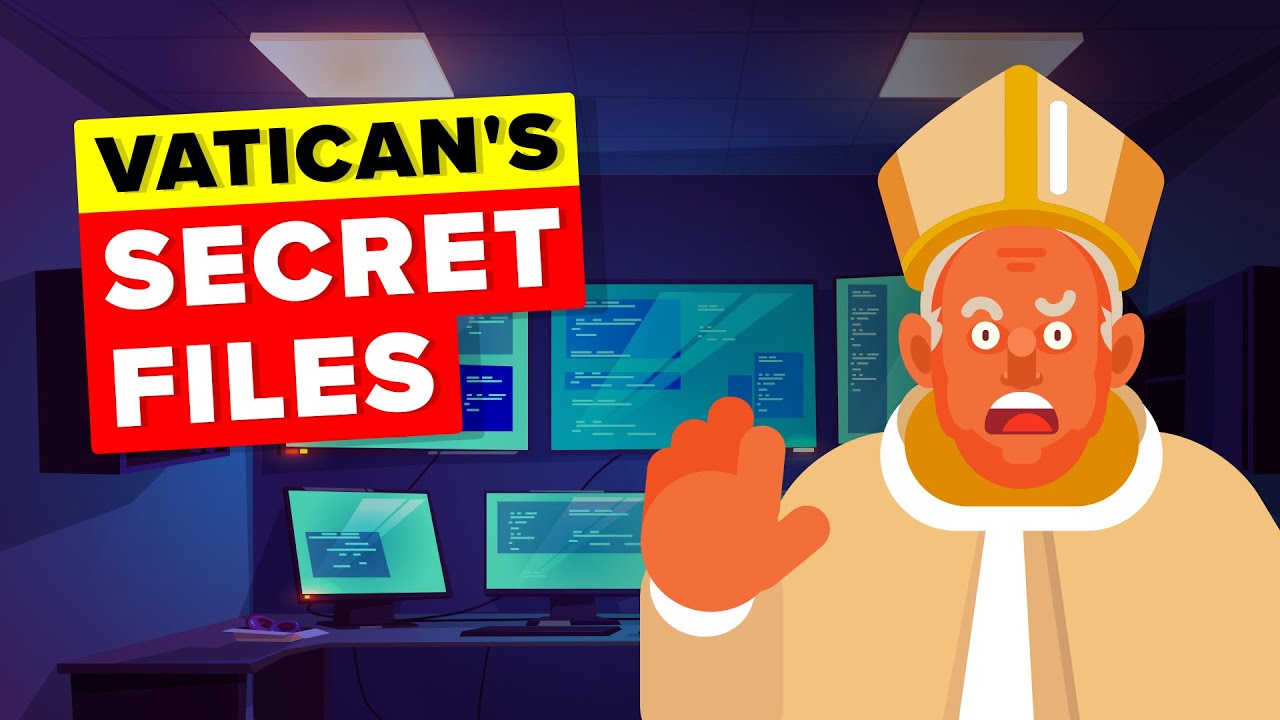 VATICAN'S
SECRET
FILES