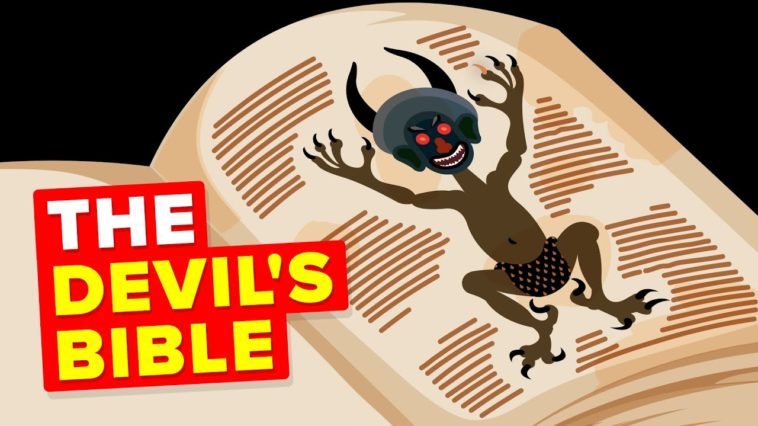 THE
DEVIL'S
BIBLE