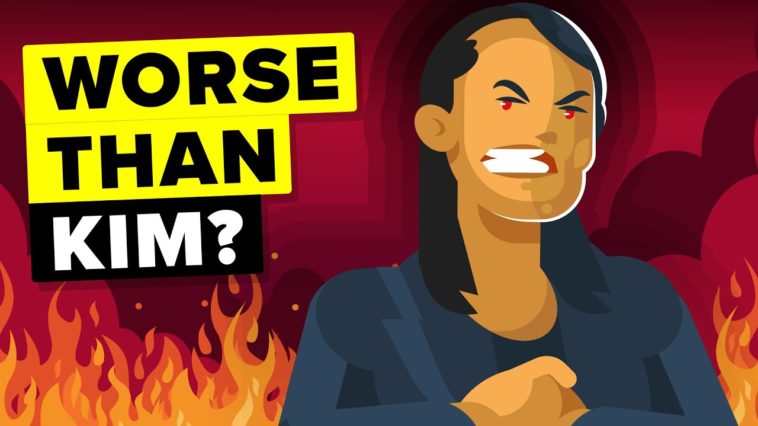 WORSE THAN KIM?